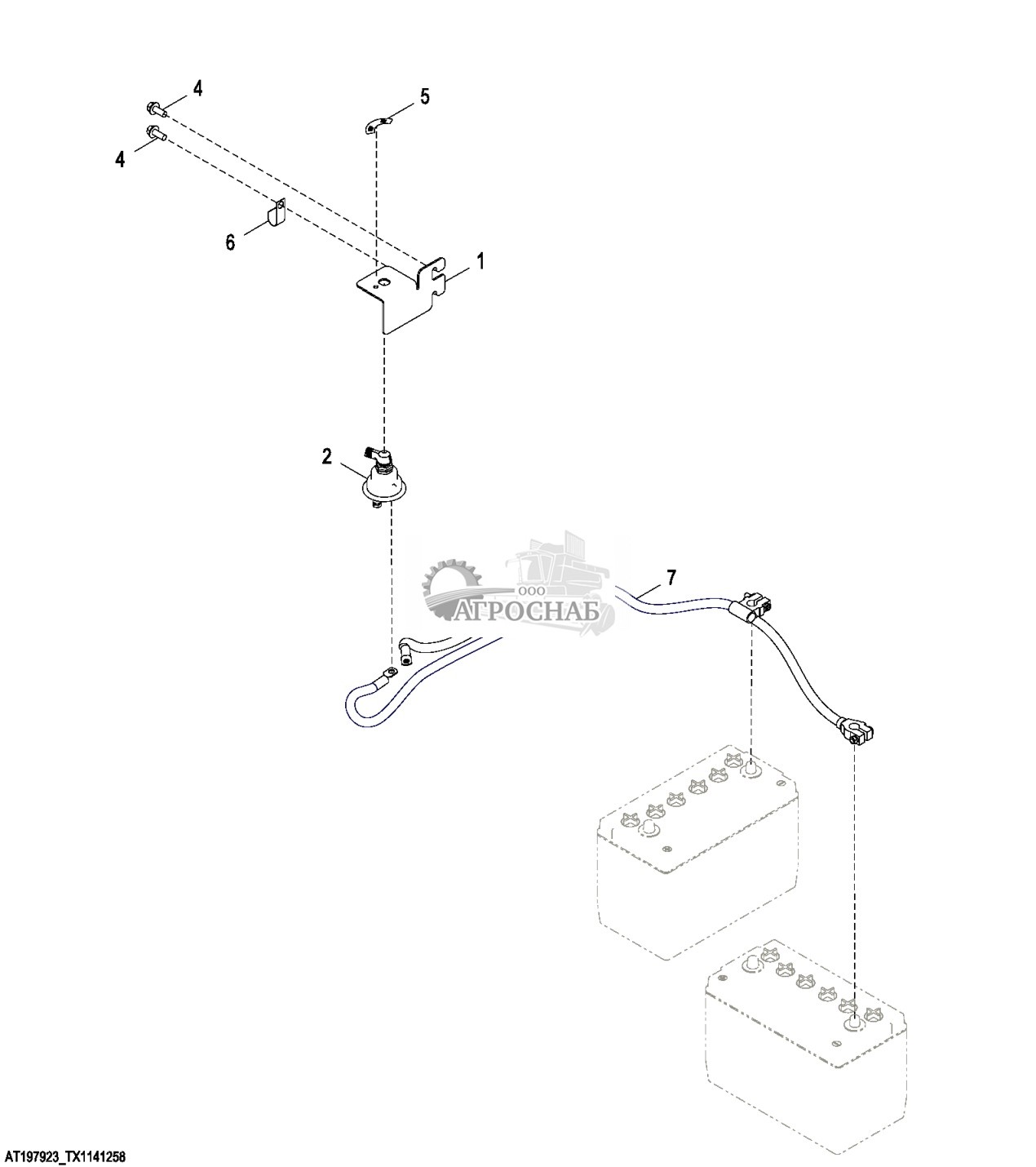 4
5
4
6
1
2
ООО
АГРОСНАБ
7
AT197923_TX1141258